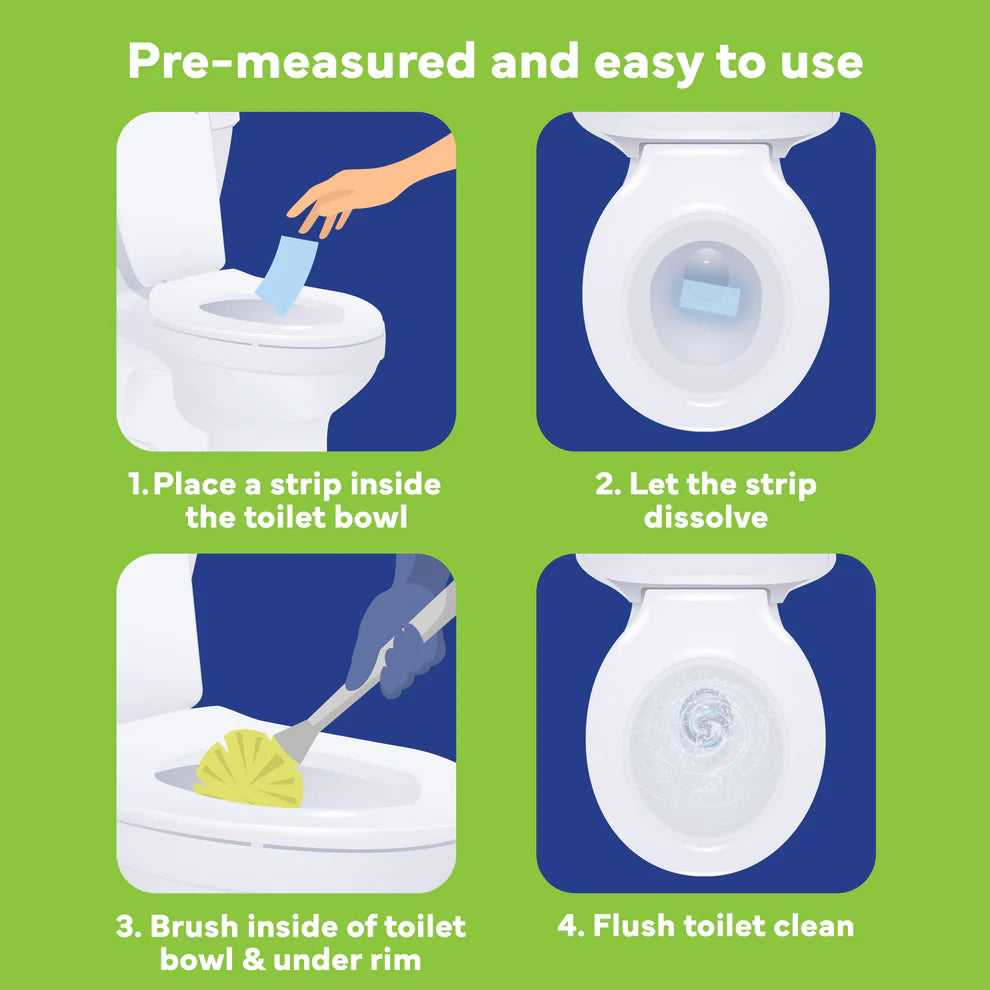 Pre-measured and easy to use

1. Place a strip inside the toilet bowl

2. Let the strip dissolve

3. Brush inside of toilet bowl & under rim

4. Flush toilet clean